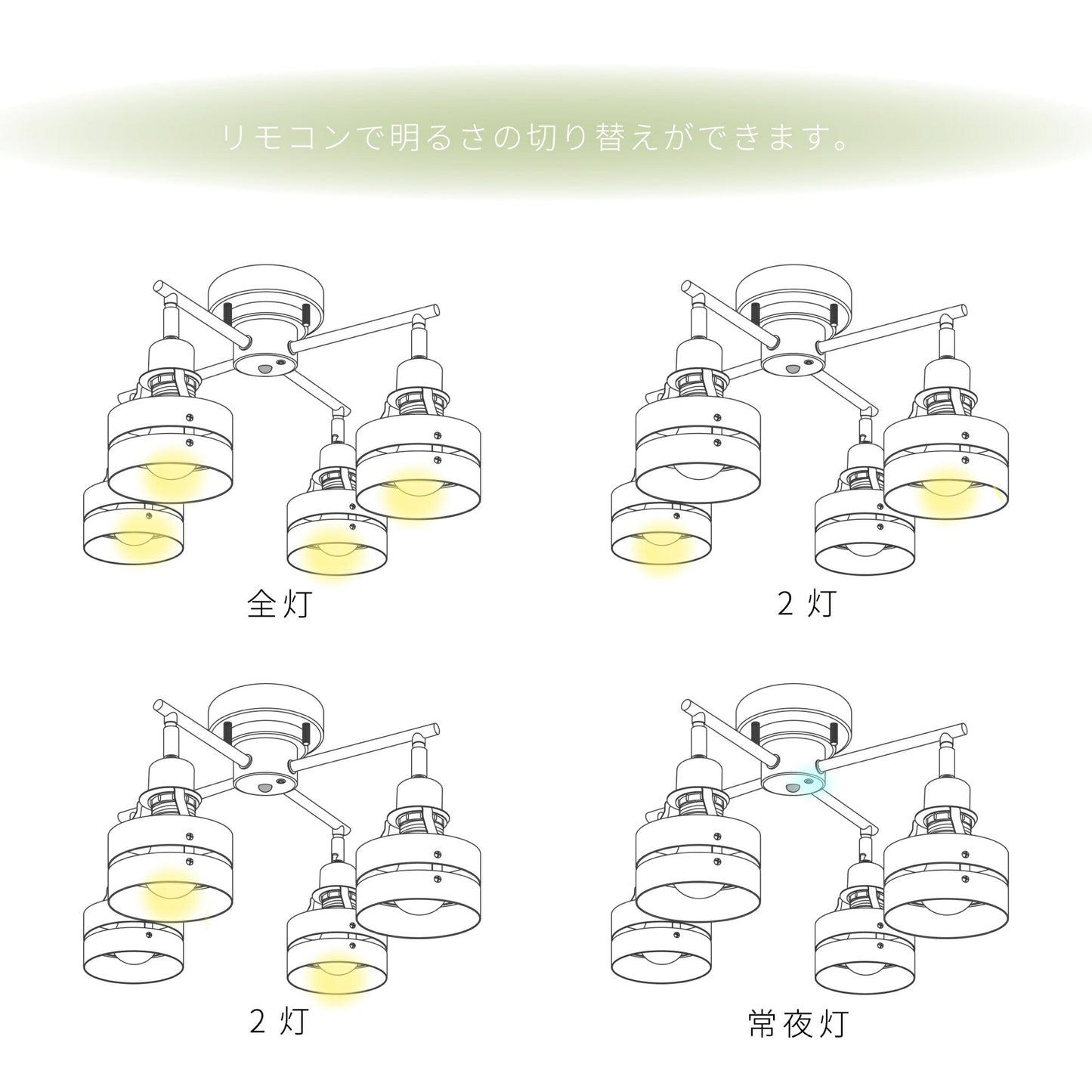 リモコンで明るさの切り替えができます。

全灯

2 灯

2 灯

常夜灯