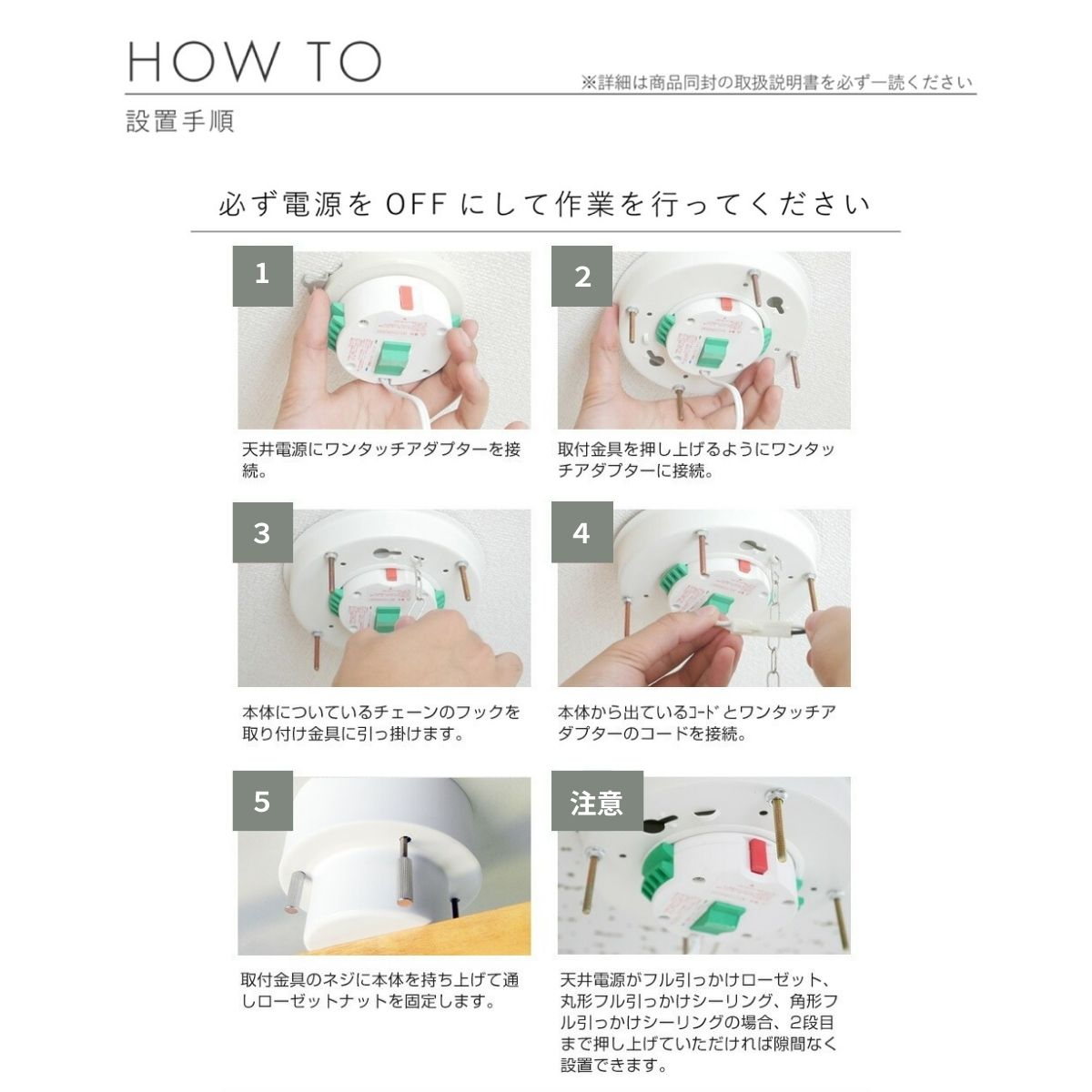 HOW TO

※詳細は商品同封の取扱説明書を必ず一読ください

設置手順

必ず電源を OFF にして作業を行ってください

1

天井電源にワンタッチアダプターを接続。

2

取付金具を押し上げるようにワンタッチアダプターに接続。

3

本体についているチェーンのフックを取り付け金具に引っ掛けます。

4

本体から出ているｺｰﾄﾞとワンタッチアダプターのコードを接続。

5

取付金具のネジに本体を持ち上げて通しローゼットナットを固定します。

注意

天井電源がフル引っかけローゼット、丸形フル引っかけシーリング、角形フル引っかけシーリングの場合、2段目まで押し上げていただければ隙間なく設置できます。