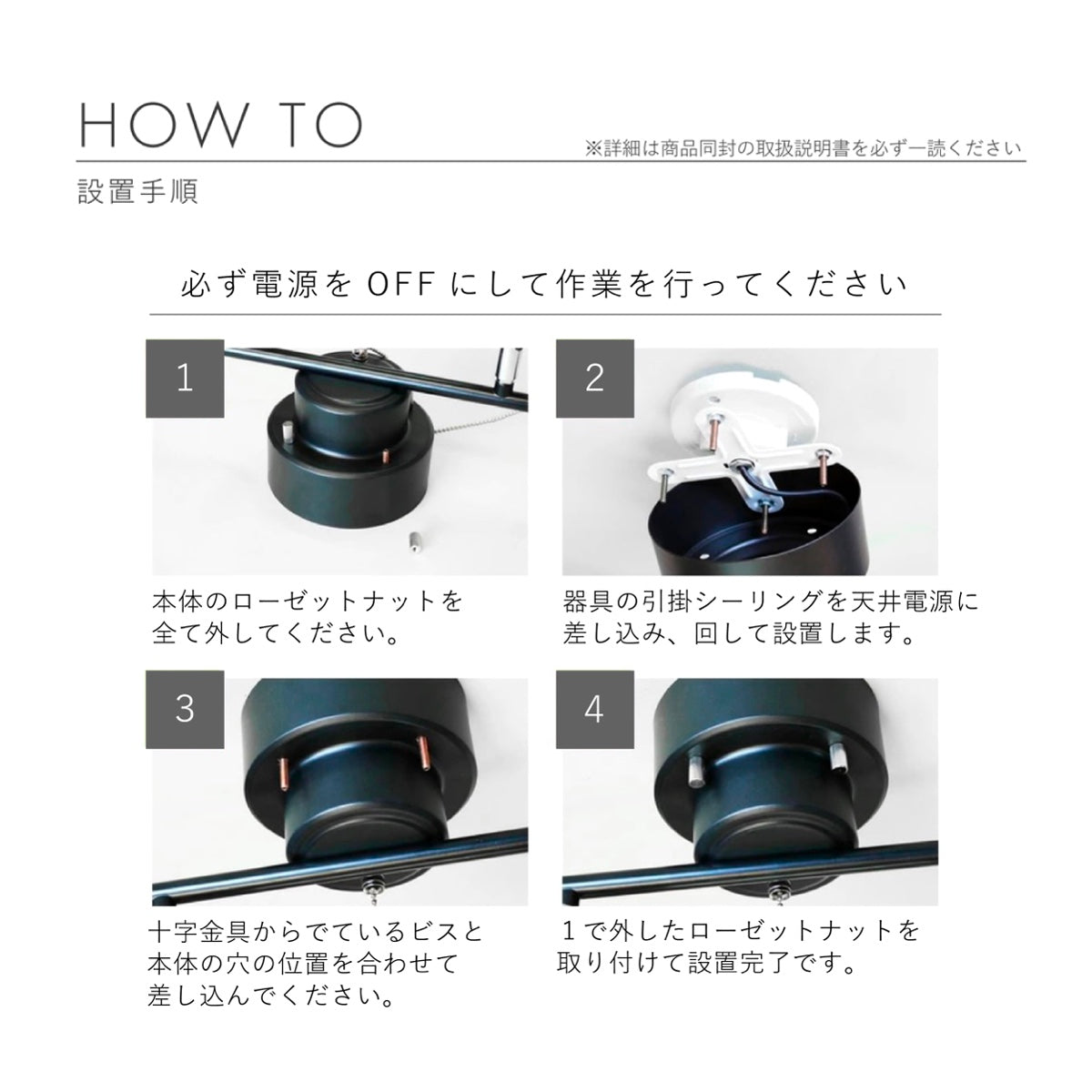 HOW TO

※詳細は商品同封の取扱説明書を必ず一読ください

設置手順

必ず電源を OFF にして作業を行ってください

1

本体のローゼットナットを全て外してください。

2

器具の引掛シーリングを天井電源に差し込み、回して設置します。

3

十字金具からでているビスと本体の穴の位置を合わせて差し込んでください。

4

１で外したローゼットナットを取り付けて設置完了です。