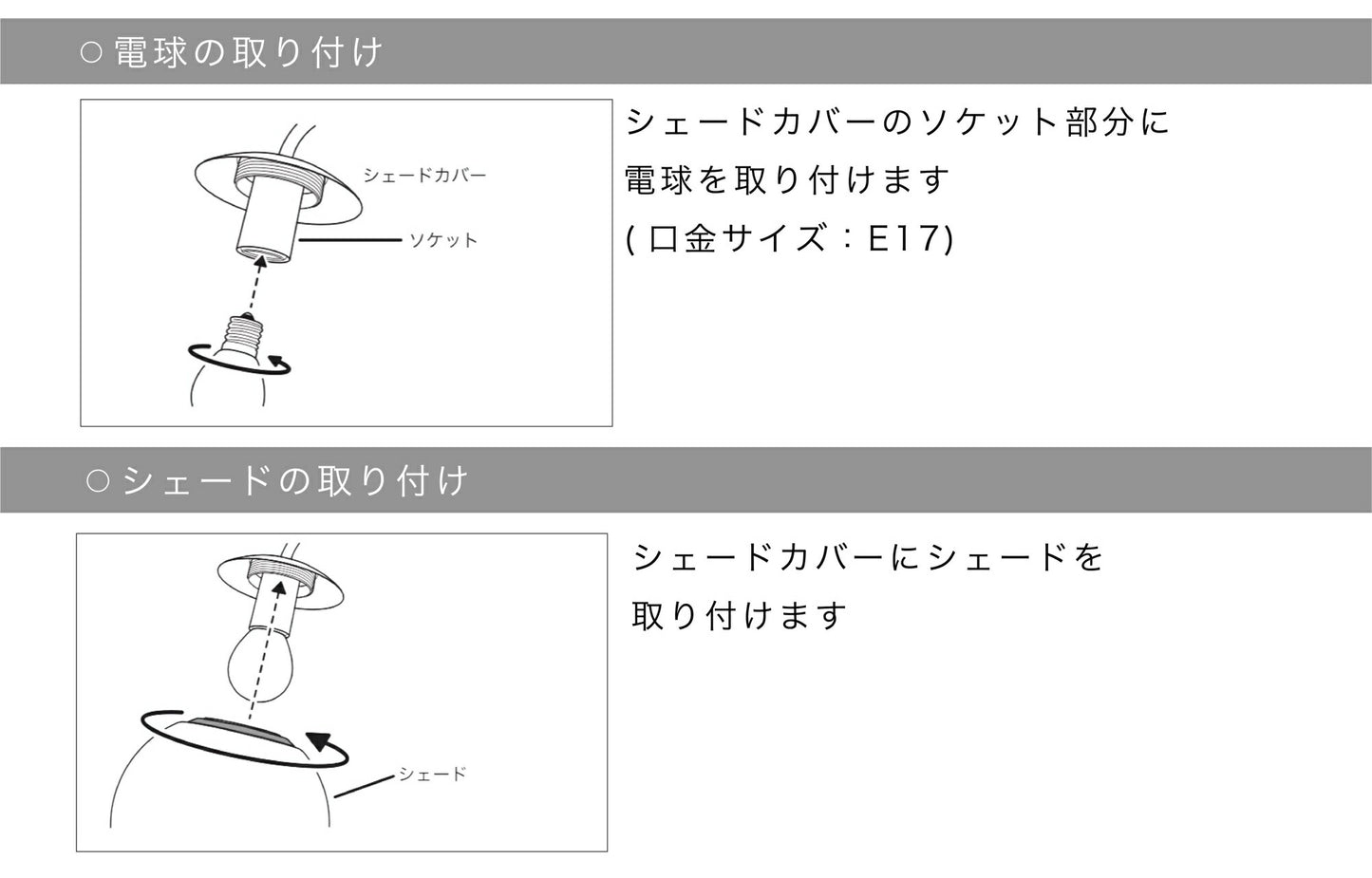 ○電球の取り付け

シェードカバー

ソケット

シェードカバーのソケット部分に
電球を取り付けます
(口金サイズ：E17)

○シェードの取り付け

シェード

シェードカバーにシェードを
取り付けます