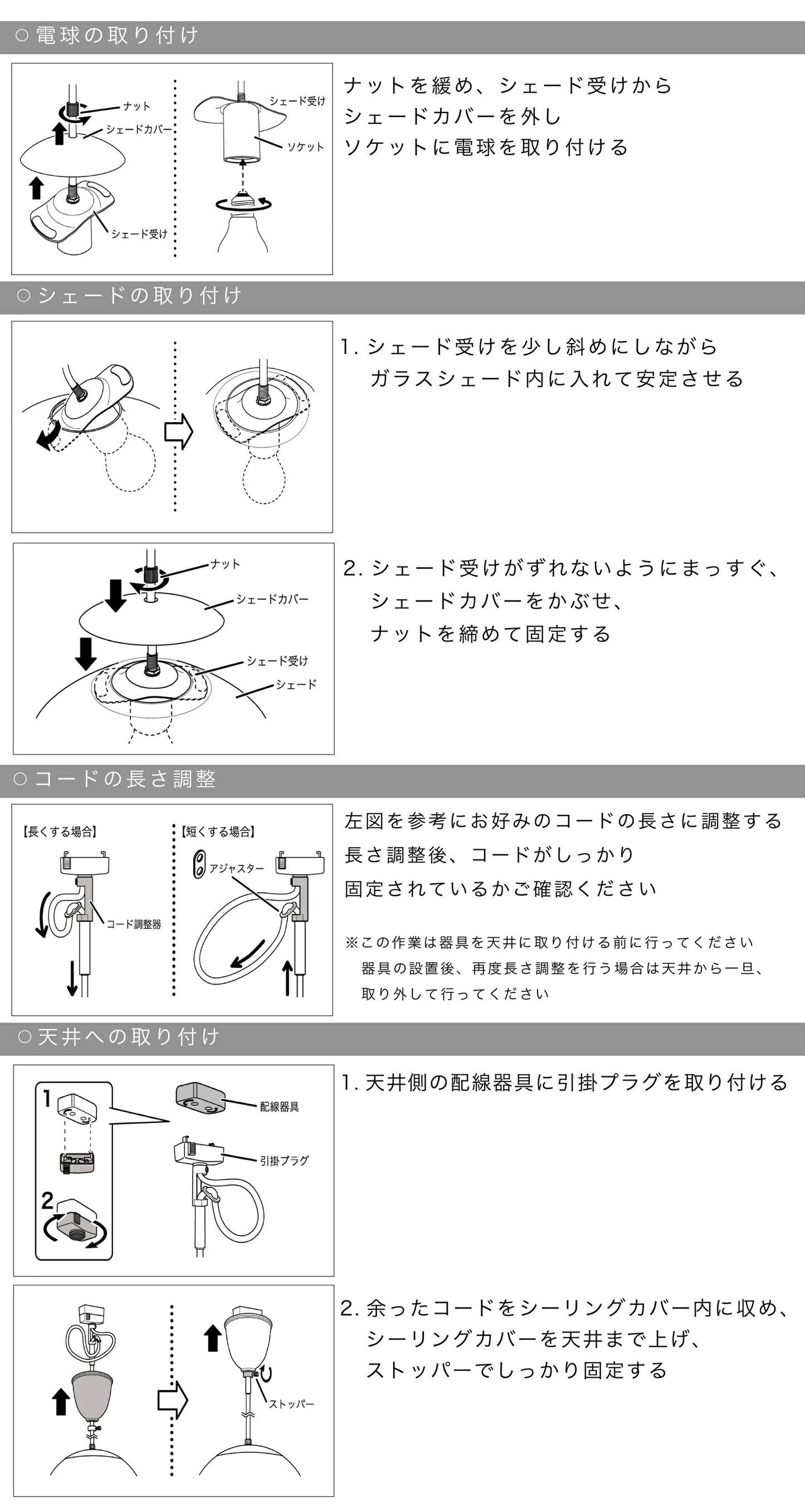 ○電球の取り付け

ナット
シェードカバー
シェード受け
シェード受け
ソケット

ナットを緩め、シェード受けから
シェードカバーを外し
ソケットに電球を取り付ける

○シェードの取り付け

1. シェード受けを少し斜めにしながら
ガラスシェード内に入れて安定させる

ナット
シェードカバー
シェード受け
シェード

2. シェード受けがずれないようにまっすぐ、
シェードカバーをかぶせ、
ナットを締めて固定する

○コードの長さ調整

【長くする場合】
コード調整器
【短くする場合】
アジャスター

左図を参考にお好みのコードの長さに調整する
長さ調整後、コードがしっかり
固定されているかご確認ください

※この作業は器具を天井に取り付ける前に行ってください
器具の設置後、再度長さ調整を行う場合は天井から一旦、
取り外して行ってください

○天井への取り付け

1
2
配線器具
引掛プラグ

1. 天井側の配線器具に引掛プラグを取り付ける

ストッパー

2. 余ったコードをシーリングカバー内に収め、
シーリングカバーを天井まで上げ、
ストッパーでしっかり固定する