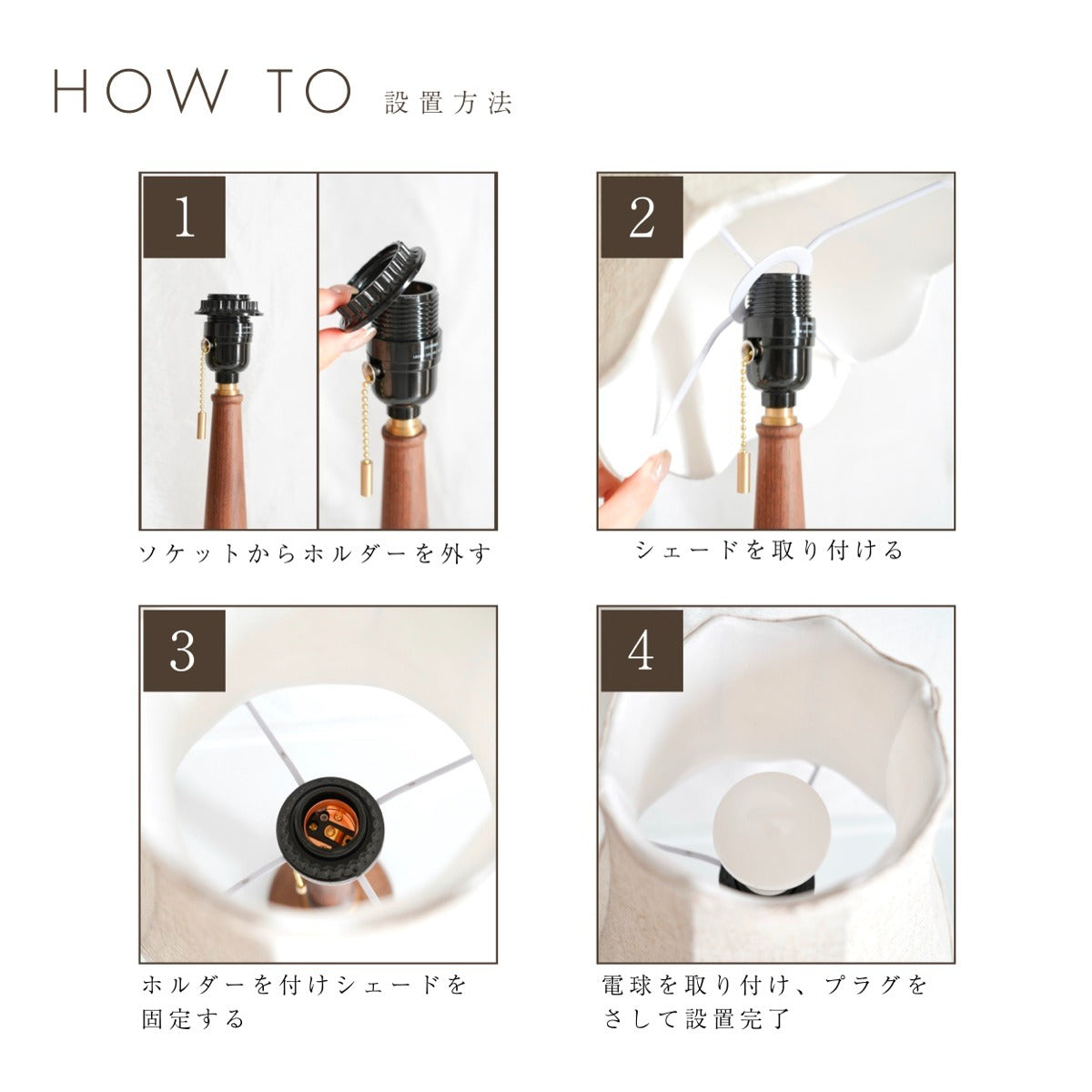 HOW TO 設置方法

1

ソケットからホルダーを外す

2

シェードを取り付ける

3

ホルダーを付けシェードを固定する

4

電球を取り付け、プラグをさして設置完了