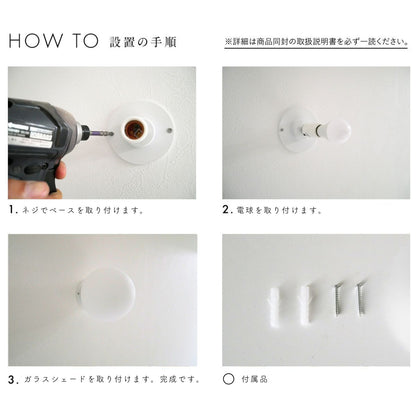 HOW TO 設置の手順

※詳細は商品同封の取扱説明書を必ず一読ください。

1. ネジでベースを取り付けます。

2. 電球を取り付けます。

3. ガラスシェードを取り付けます。完成です。

○ 付属品